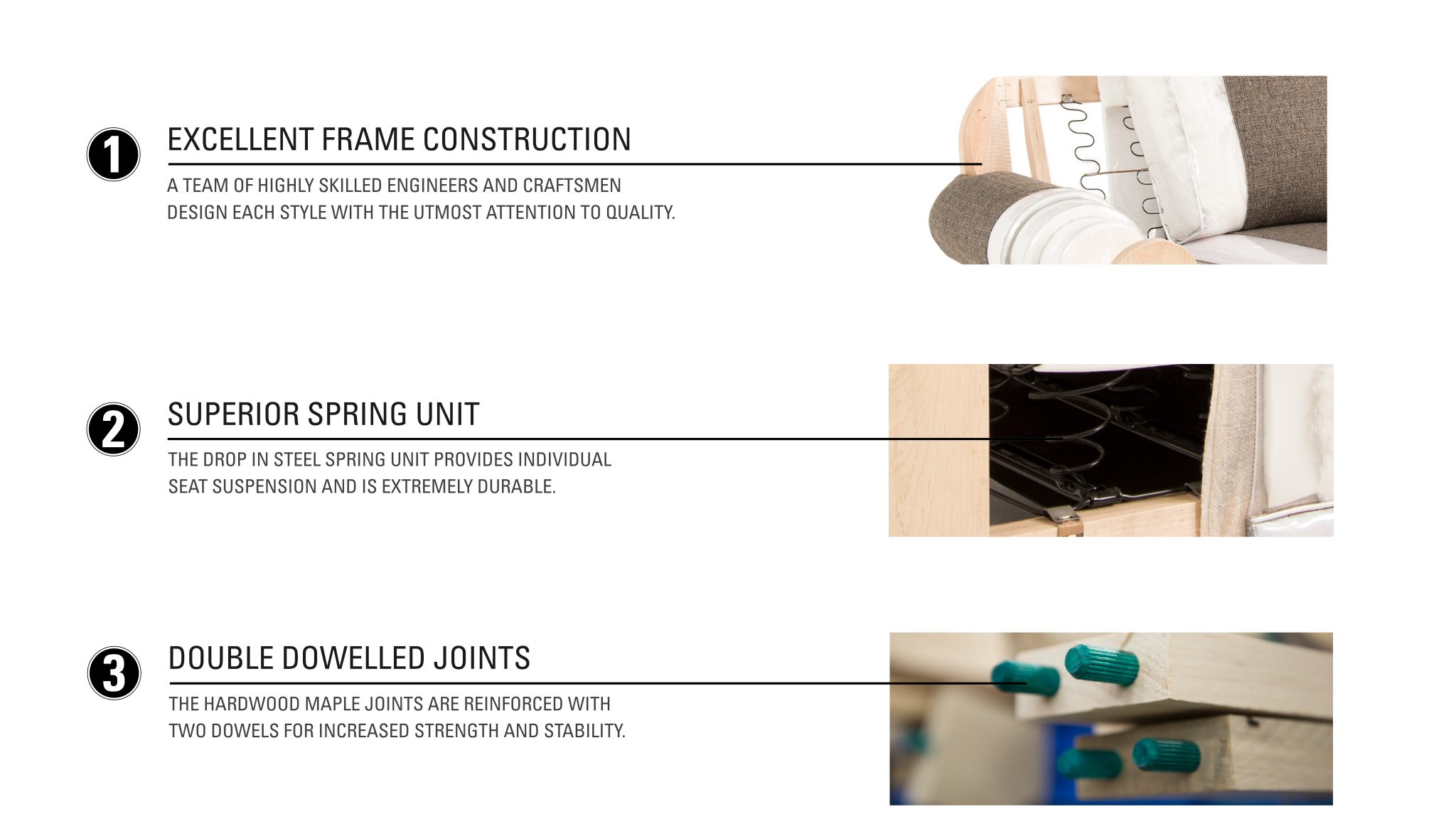 1

EXCELLENT FRAME CONSTRUCTION

A TEAM OF HIGHLY SKILLED ENGINEERS AND CRAFTSMEN DESIGN EACH STYLE WITH THE UTMOST ATTENTION TO QUALITY.

2

SUPERIOR SPRING UNIT

THE DROP IN STEEL SPRING UNIT PROVIDES INDIVIDUAL SEAT SUSPENSION AND IS EXTREMELY DURABLE.

3

DOUBLE DOWELLED JOINTS

THE HARDWOOD MAPLE JOINTS ARE REINFORCED WITH TWO DOWELS FOR INCREASED STRENGTH AND STABILITY.